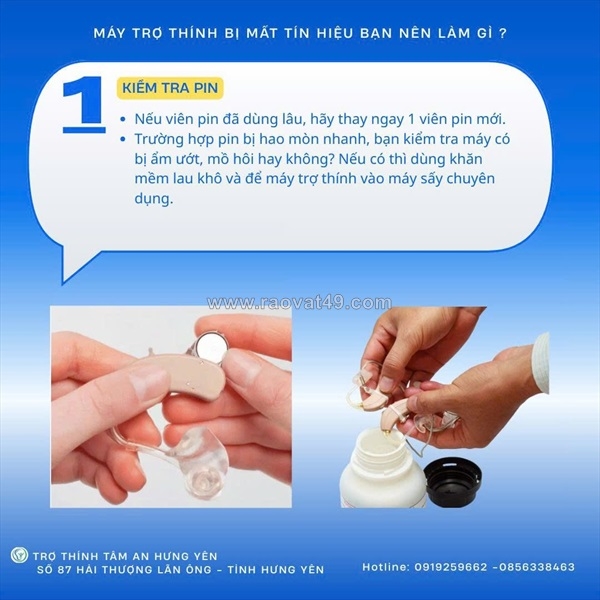 MÁY TRỢ THÍNH BỊ MẤT TÍN HIỆU BẠN NÊN LÀM GÌ ?

1

KIỂM TRA PIN

• Nếu viên pin đã dùng lâu, hãy thay ngay 1 viên pin mới.
• Trường hợp pin bị hao mòn nhanh, bạn kiểm tra máy có bị ẩm ướt, mồ hôi hay không? Nếu có thì dùng khăn mềm lau khô và để máy trợ thính vào máy sấy chuyên dụng.

www.raovat49.com

TRỢ THÍNH TÂM AN HƯNG YÊN
SỐ 87 HẢI THƯỢNG LÃN ÔNG - TỈNH HƯNG YÊN

Hotline: 0919259662 -0856338463